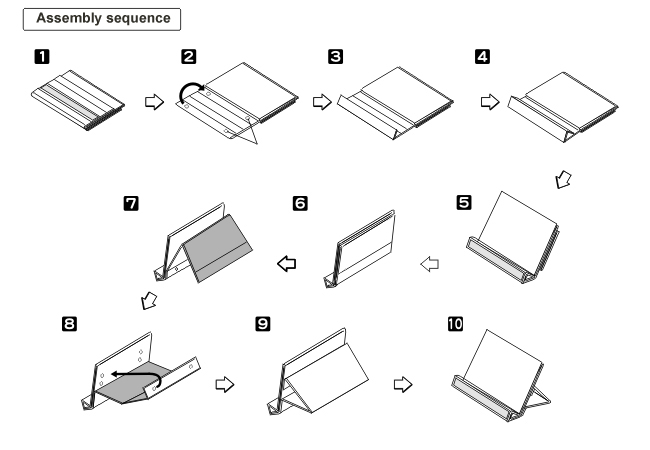 Assembly sequence

1

2

3

4

5

6

7

8

9

10